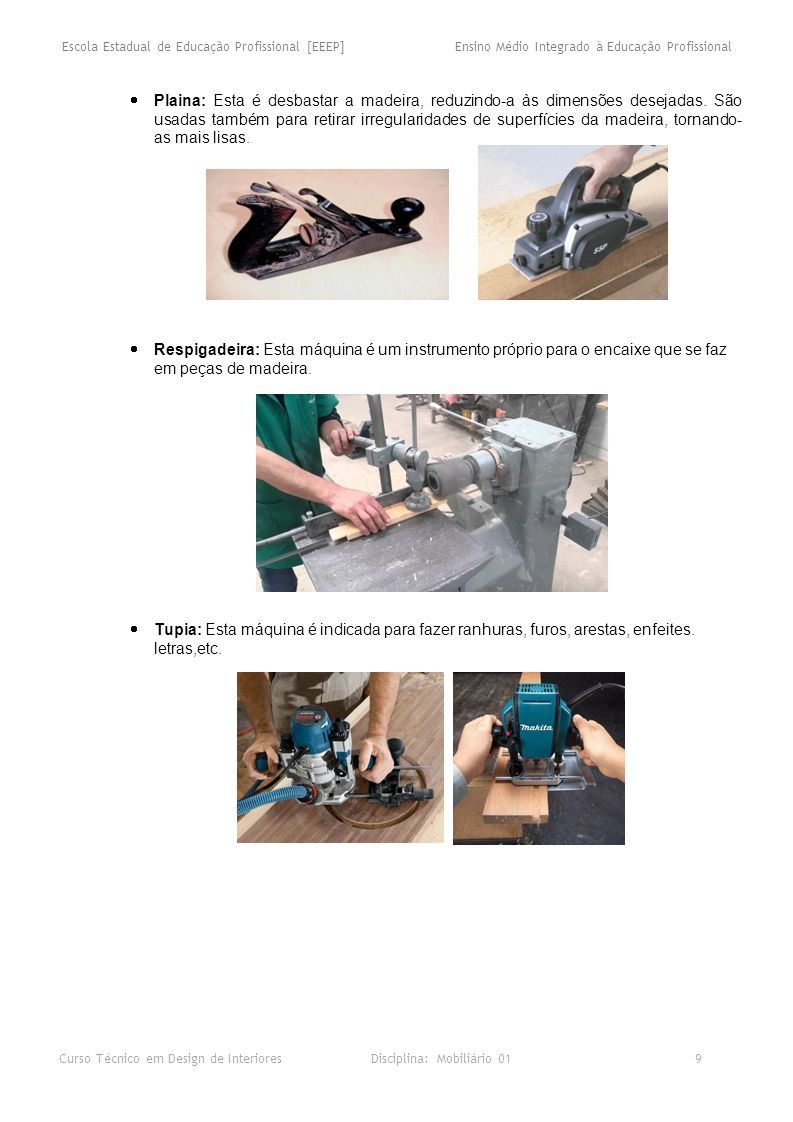 Escola Estadual de Educação Profissional [EEEP]    Ensino Médio Integrado à Educação Profissional

• **Plaina:** Esta é desbastar a madeira, reduzindo-a às dimensões desejadas. São usadas também para retirar irregularidades de superfícies da madeira, tornando-as mais lisas.

SSP

• **Respigadeira:** Esta máquina é um instrumento próprio para o encaixe que se faz em peças de madeira.

• **Tupia:** Esta máquina é indicada para fazer ranhuras, furos, arestas, enfeites. letras,etc.

makita

Curso Técnico em Design de Interiores    Disciplina: Mobiliário 01    9